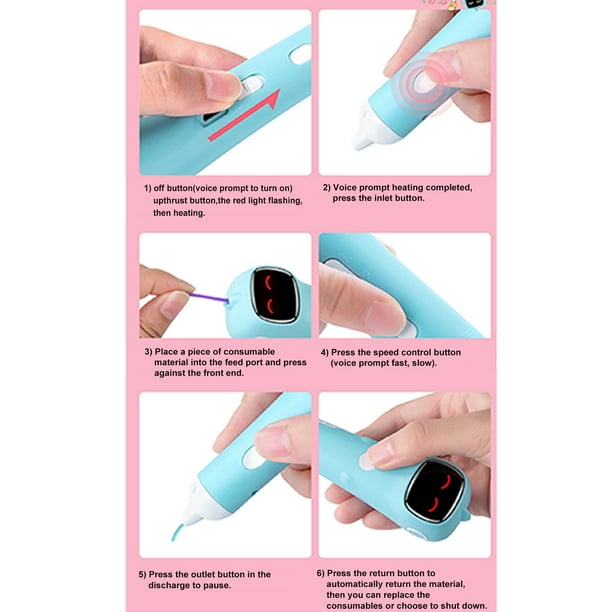 1) off button(voice prompt to turn on) upthrust button,the red light flashing, then heating.

2) Voice prompt heating completed, press the inlet button.

3) Place a piece of consumable material into the feed port and press against the front end.

4) Press the speed control button (voice prompt fast, slow).

5) Press the outlet button in the discharge to pause.

6) Press the return button to automatically return the material, then you can replace the consumables or choose to shut down.