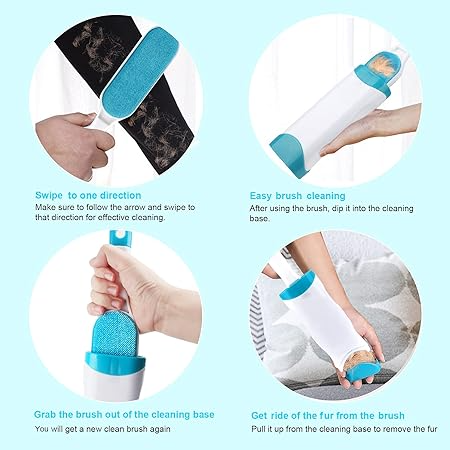 Swipe to one direction
Make sure to follow the arrow and swipe to that direction for effective cleaning.

Easy brush cleaning
After using the brush, dip it into the cleaning base.

Grab the brush out of the cleaning base
You will get a new clean brush again

Get ride of the fur from the brush
Pull it up from the cleaning base to remove the fur