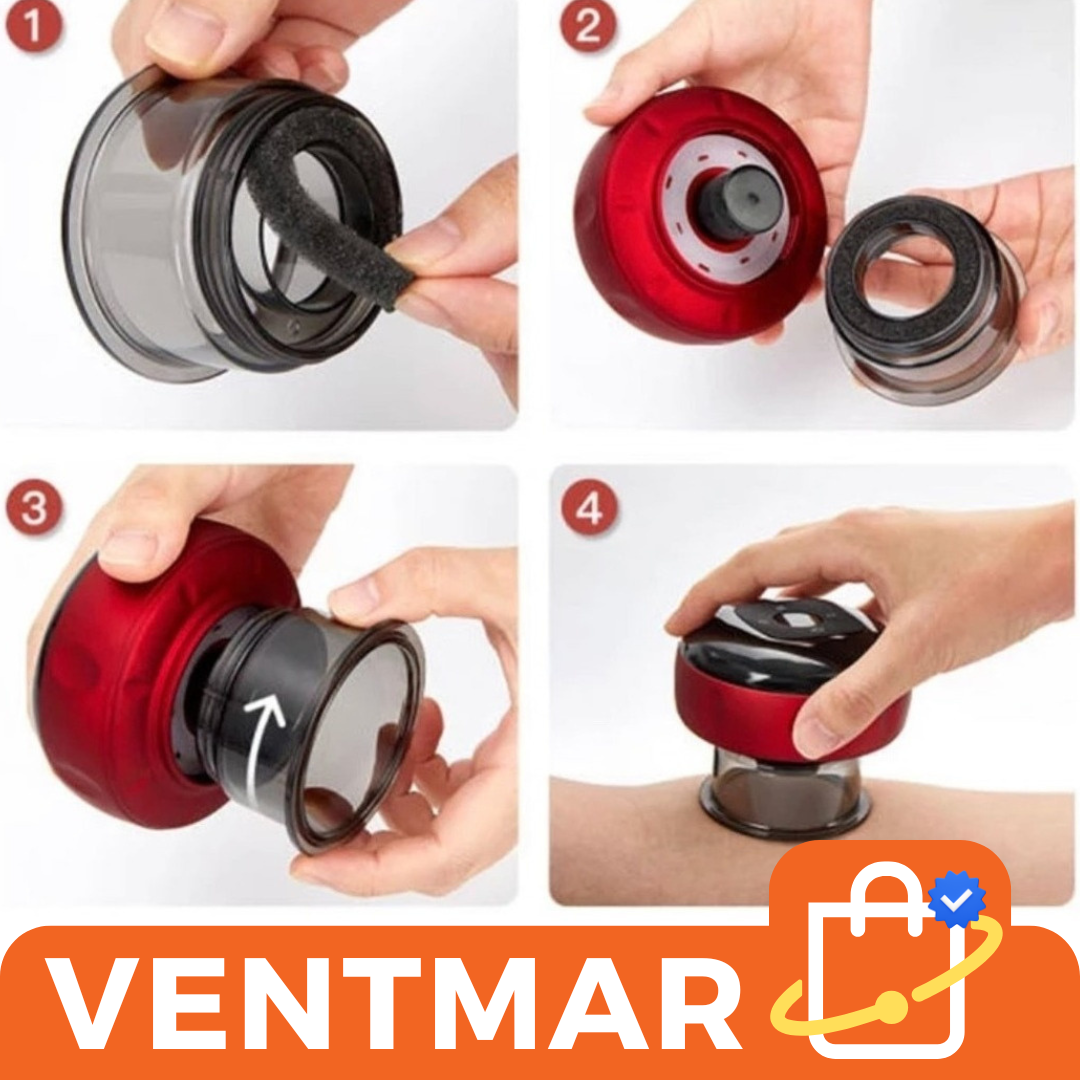 1

2

3

4

VENTMAR