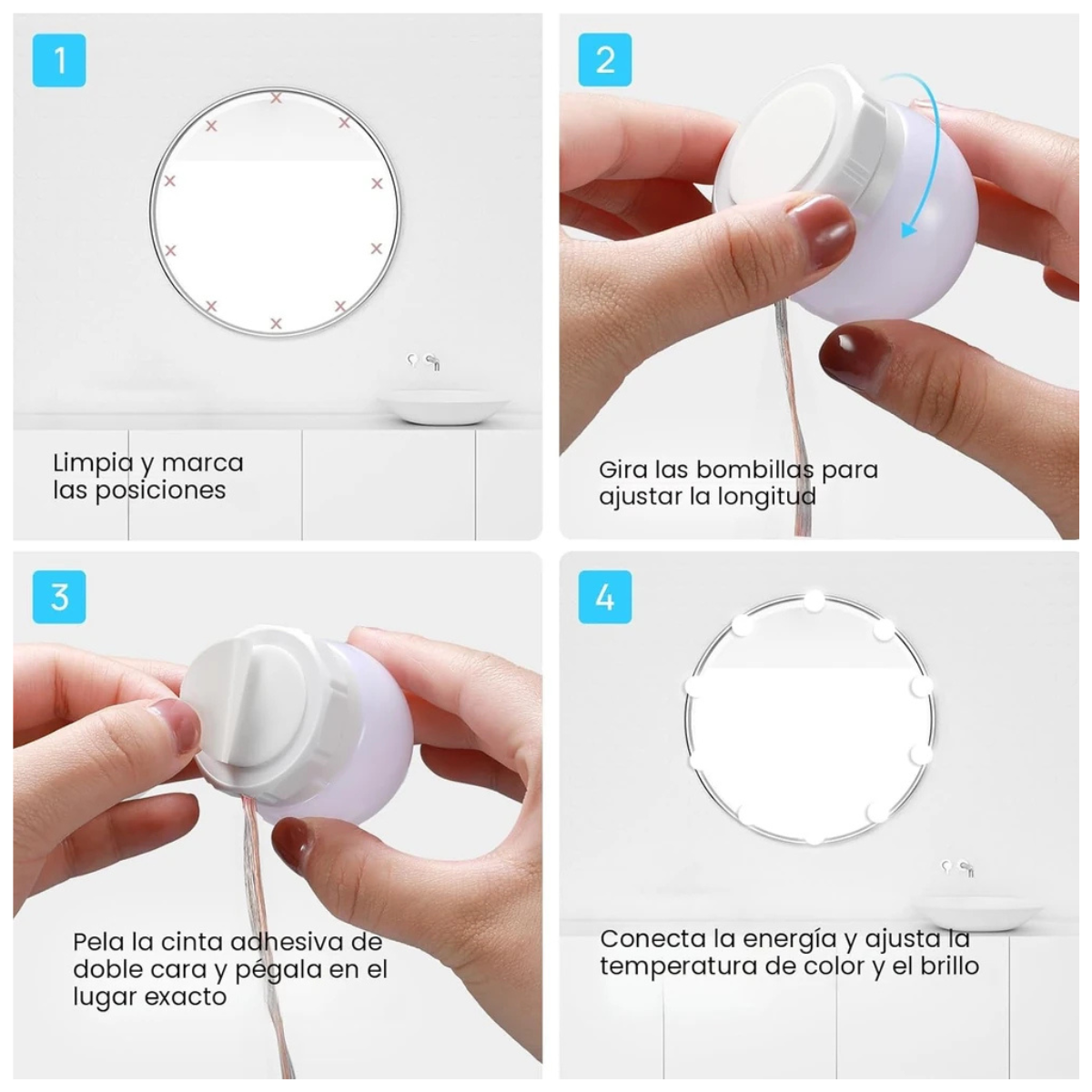 1

Limpia y marca las posiciones

2

Gira las bombillas para ajustar la longitud

3

Pela la cinta adhesiva de doble cara y pégala en el lugar exacto

4

Conecta la energía y ajusta la temperatura de color y el brillo