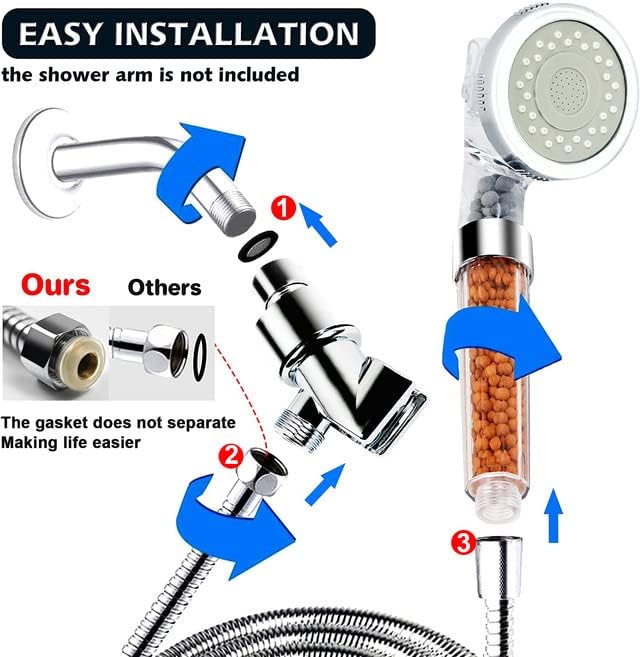 EASY INSTALLATION
the shower arm is not included

1

Ours Others

The gasket does not separate
Making life easier

2

3