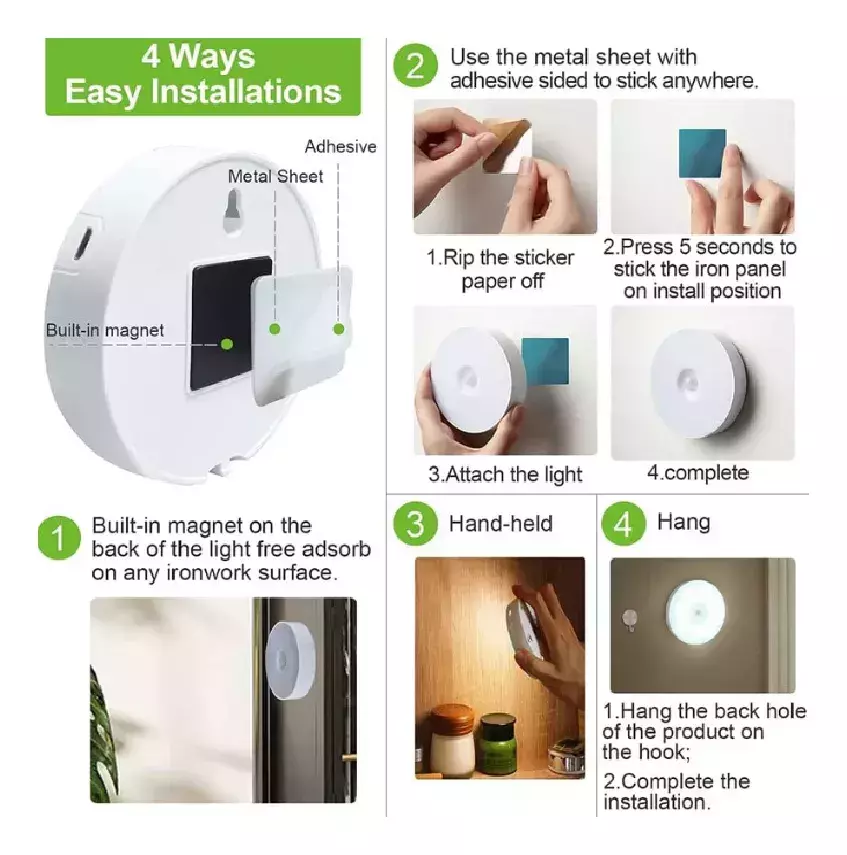 4 Ways
Easy Installations

Adhesive

Metal Sheet

Built-in magnet

1 Built-in magnet on the back of the light free adsorb on any ironwork surface.

2 Use the metal sheet with adhesive sided to stick anywhere.

1.Rip the sticker paper off

2.Press 5 seconds to stick the iron panel on install position

3.Attach the light

4.complete

3 Hand-held

4 Hang

1.Hang the back hole of the product on the hook;

2.Complete the installation.