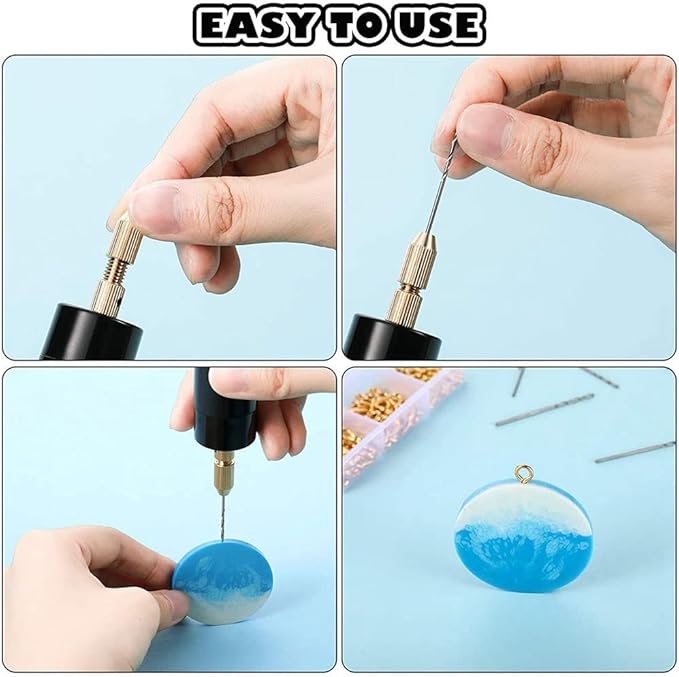 EASY TO USE