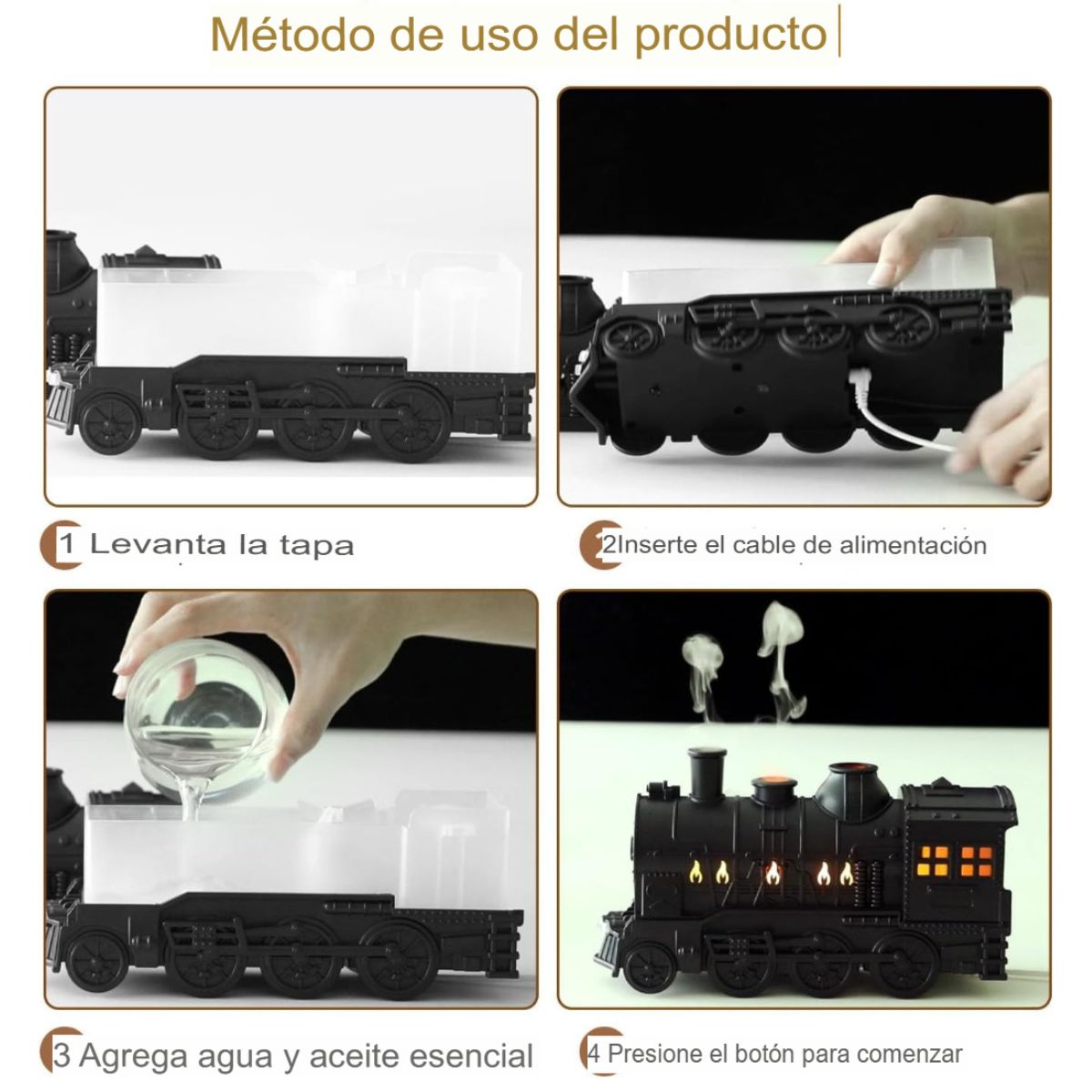 Método de uso del producto

1 Levanta la tapa

2Inserte el cable de alimentación

3 Agrega agua y aceite esencial

4 Presione el botón para comenzar