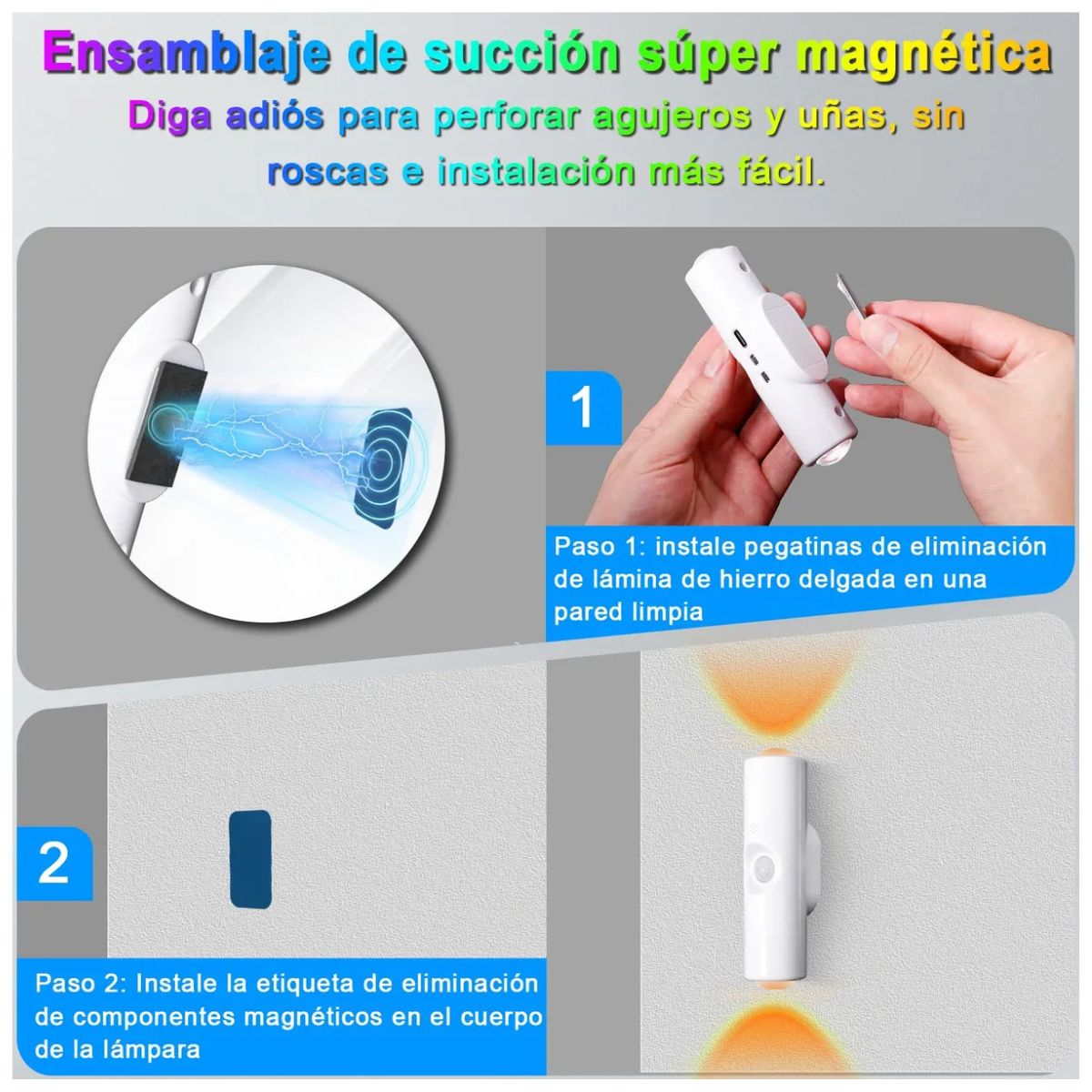 Ensamblaje de succión súper magnética

Diga adiós para perforar agujeros y uñas, sin roscas e instalación más fácil.

1

Paso 1: instale pegatinas de eliminación de lámina de hierro delgada en una pared limpia

2

Paso 2: Instale la etiqueta de eliminación de componentes magnéticos en el cuerpo de la lámpara