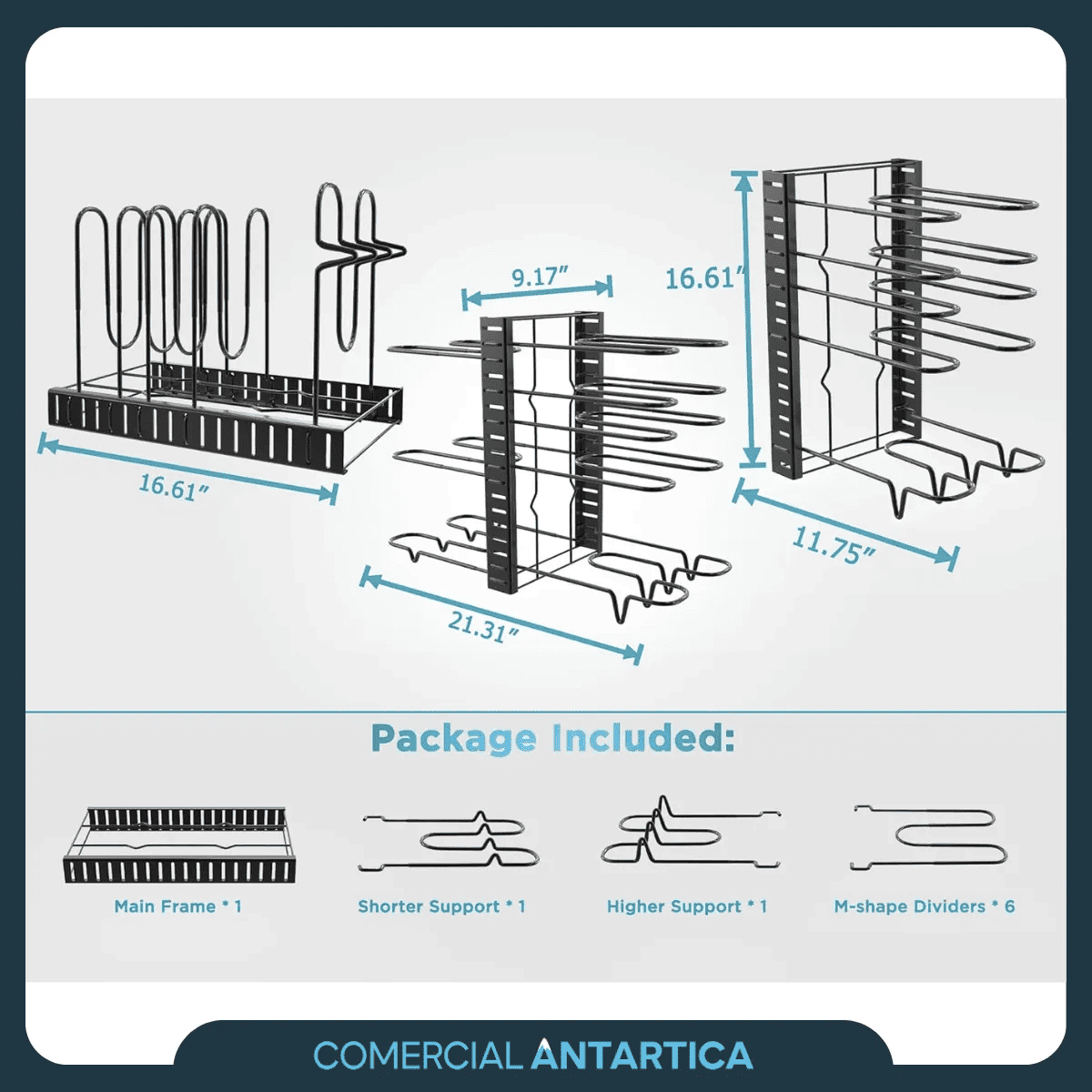 16.61″

9.17″

21.31″

16.61″

11.75″

Package Included:

Main Frame * 1

Shorter Support * 1

Higher Support * 1

M-shape Dividers * 6

COMERCIAL ANTARTICA