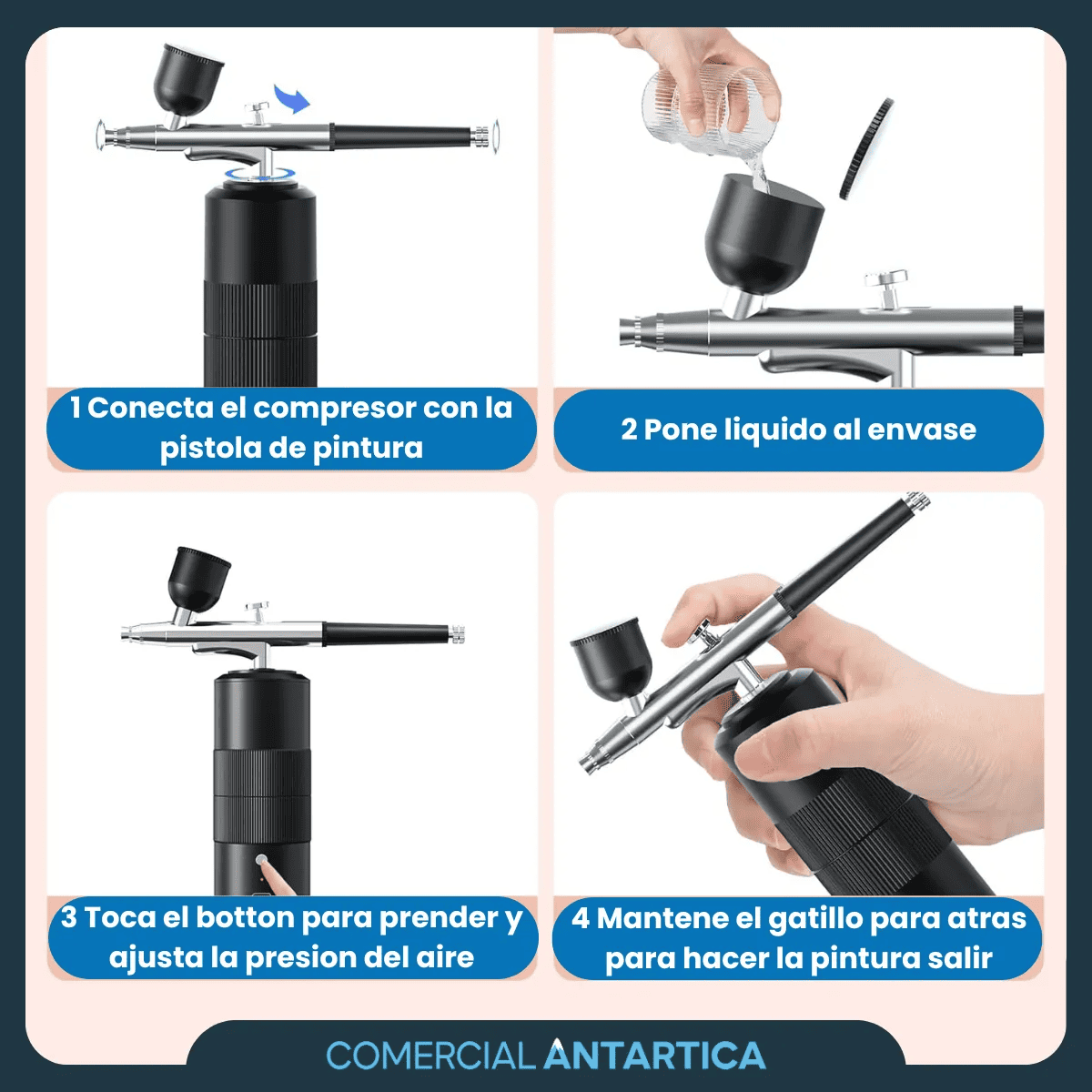 1 Conecta el compresor con la pistola de pintura

2 Pone liquido al envase

3 Toca el botton para prender y ajusta la presion del aire

4 Mantene el gatillo para atras para hacer la pintura salir

COMERCIAL ANTARTICA