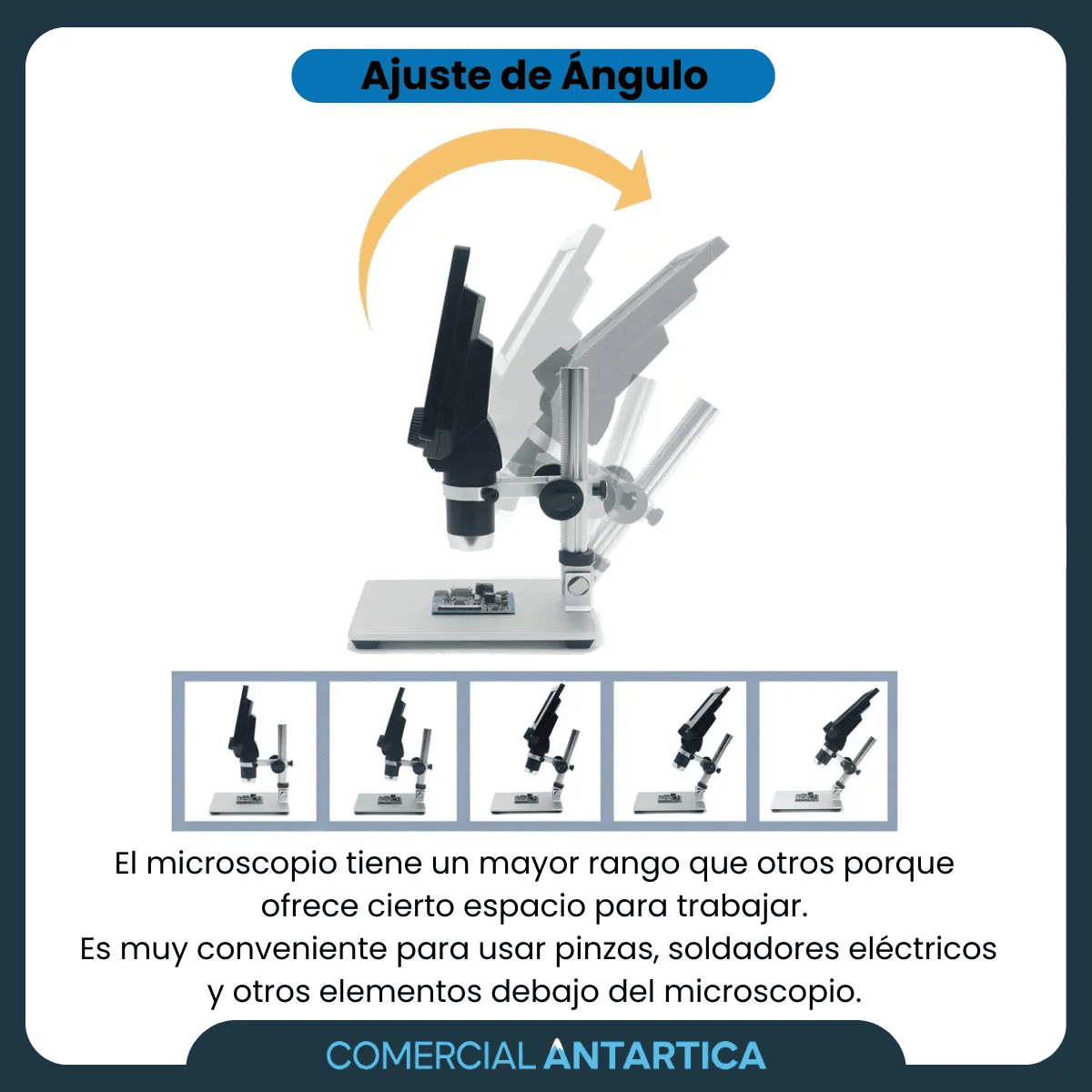 Ajuste de Ángulo

El microscopio tiene un mayor rango que otros porque ofrece cierto espacio para trabajar.
Es muy conveniente para usar pinzas, soldadores eléctricos y otros elementos debajo del microscopio.

COMERCIAL ANTARTICA